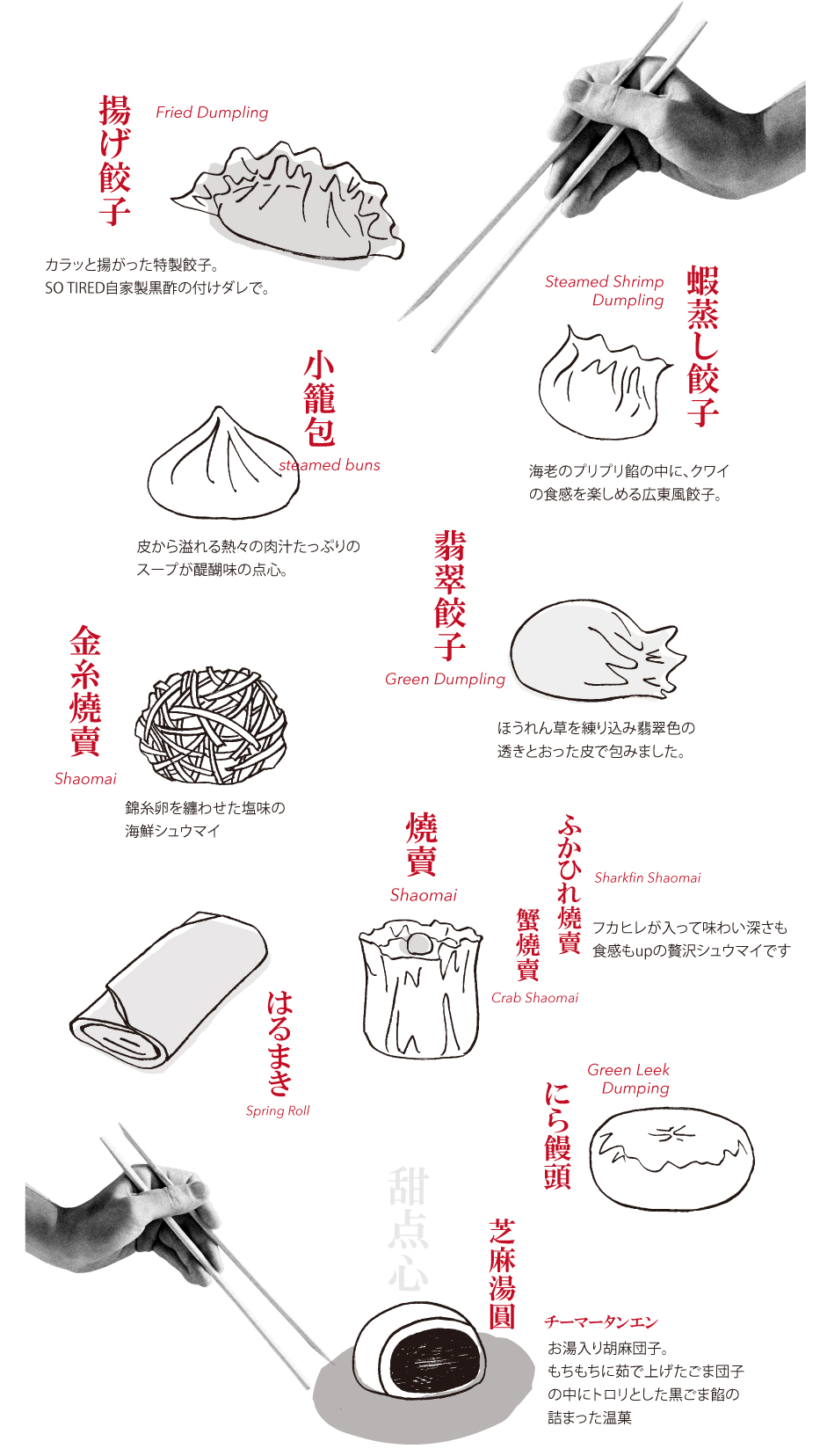 揚げ餃子
Fried Dumpling

カラッと揚がった特製餃子。
SO TIRED自家製黒酢の付けダレで。

Steamed Shrimp Dumpling
蝦蒸し餃子

海老のプリプリ餡の中に、クワイの食感を楽しめる広東風餃子。

小籠包
steamed buns

皮から溢れる熱々の肉汁たっぷりのスープが醍醐味の点心。

翡翠餃子
Green Dumpling

ほうれん草を練り込み翡翠色の透きとおった皮で包みました。

金糸焼賣
Shaomai

錦糸卵を纏わせた塩味の海鮮シュウマイ

焼賣
Shaomai

ふかひれ焼賣
Sharkfin Shaomai

フカヒレが入って味わい深さも食感もupの贅沢シュウマイです

蟹焼賣
Crab Shaomai

はるまき
Spring Roll

Green Leek Dumping
にら饅頭

甜点心

芝麻湯圓
チーマータンエン
お湯入り胡麻団子。
もちもちに茹で上げたごま団子の中にトロリとした黒ごま餡の詰まった温菓