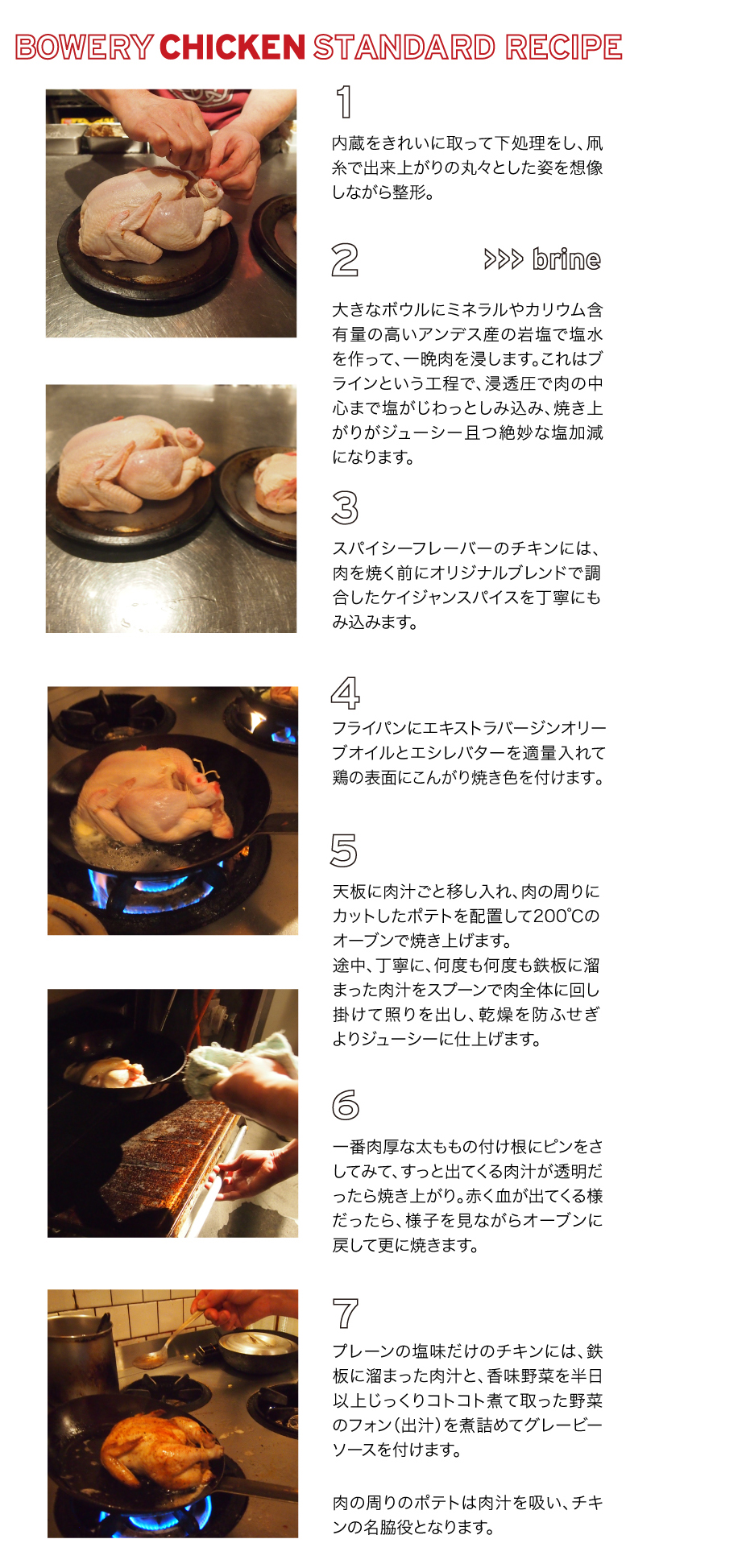 BOWERY CHICKEN STANDARD RECIPE

1

内蔵をきれいに取って下処理をし、凧糸で出来上がりの丸々とした姿を想像しながら整形。

2

>>> brine

大きなボウルにミネラルやカリウム含有量の高いアンデス産の岩塩で塩水を作って、一晩肉を浸します。これはブラインという工程で、浸透圧で肉の中心まで塩がじわっとしみ込み、焼き上がりがジューシー且つ絶妙な塩加減になります。

3

スパイシーフレーバーのチキンには、肉を焼く前にオリジナルブレンドで調合したケイジャンスパイスを丁寧にもみ込みます。

4

フライパンにエキストラバージンオリーブオイルとエシレバターを適量入れて鶏の表面にこんがり焼き色を付けます。

5

天板に肉汁ごと移し入れ、肉の周りにカットしたポテトを配置して200℃のオーブンで焼き上げます。
途中、丁寧に、何度も何度も鉄板に溜まった肉汁をスプーンで肉全体に回し掛けて照りを出し、乾燥を防ふせぎよりジューシーに仕上げます。

6

一番肉厚な太ももの付け根にピンをさしてみて、すっと出てくる肉汁が透明だったら焼き上がり。赤く血が出てくる様だったら、様子を見ながらオーブンに戻して更に焼きます。

7

プレーンの塩味だけのチキンには、鉄板に溜まった肉汁と、香味野菜を半日以上じっくりコトコト煮て取った野菜のフォン（出汁）を煮詰めてグレービーソースを付けます。

肉の周りのポテトは肉汁を吸い、チキンの名脇役となります。