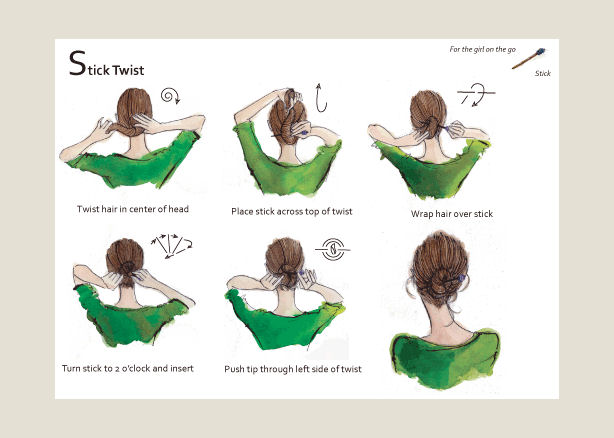 Stick Twist

For the girl on the go

Stick

Twist hair in center of head

Place stick across top of twist

Wrap hair over stick

Turn stick to 2 o'clock and insert

Push tip through left side of twist